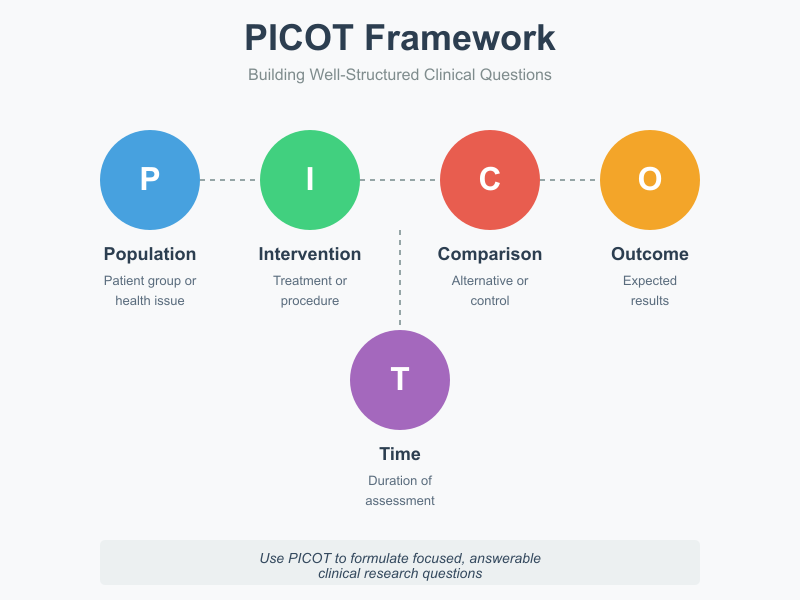 PICOT Framework

Building Well-Structured Clinical Questions

P

Population

Patient group or health issue

I

Intervention

Treatment or procedure

C

Comparison

Alternative or control

O

Outcome

Expected results

T

Time

Duration of assessment

Use PICOT to formulate focused, answerable clinical research questions