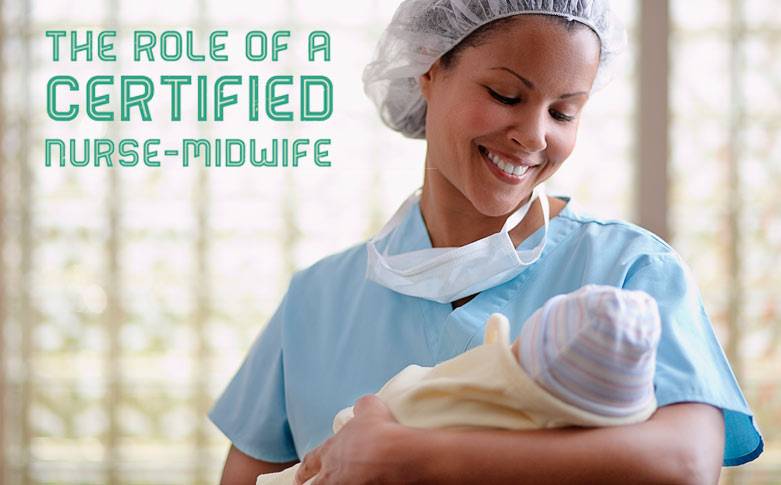 THE ROLE OF A
CERTIFIED
NURSE-MIDWIFE